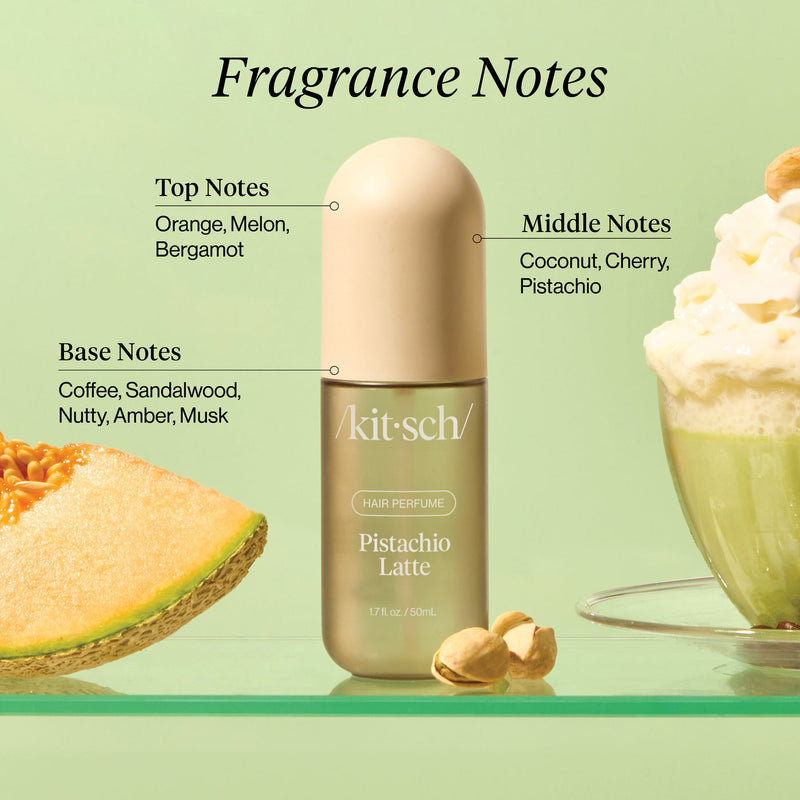 Fragrance Notes

Top Notes
Orange, Melon, Bergamot

Middle Notes
Coconut, Cherry, Pistachio

Base Notes
Coffee, Sandalwood, Nutty, Amber, Musk

/kit·sch/

HAIR PERFUME

Pistachio Latte

1.7 fl. oz. / 50mL